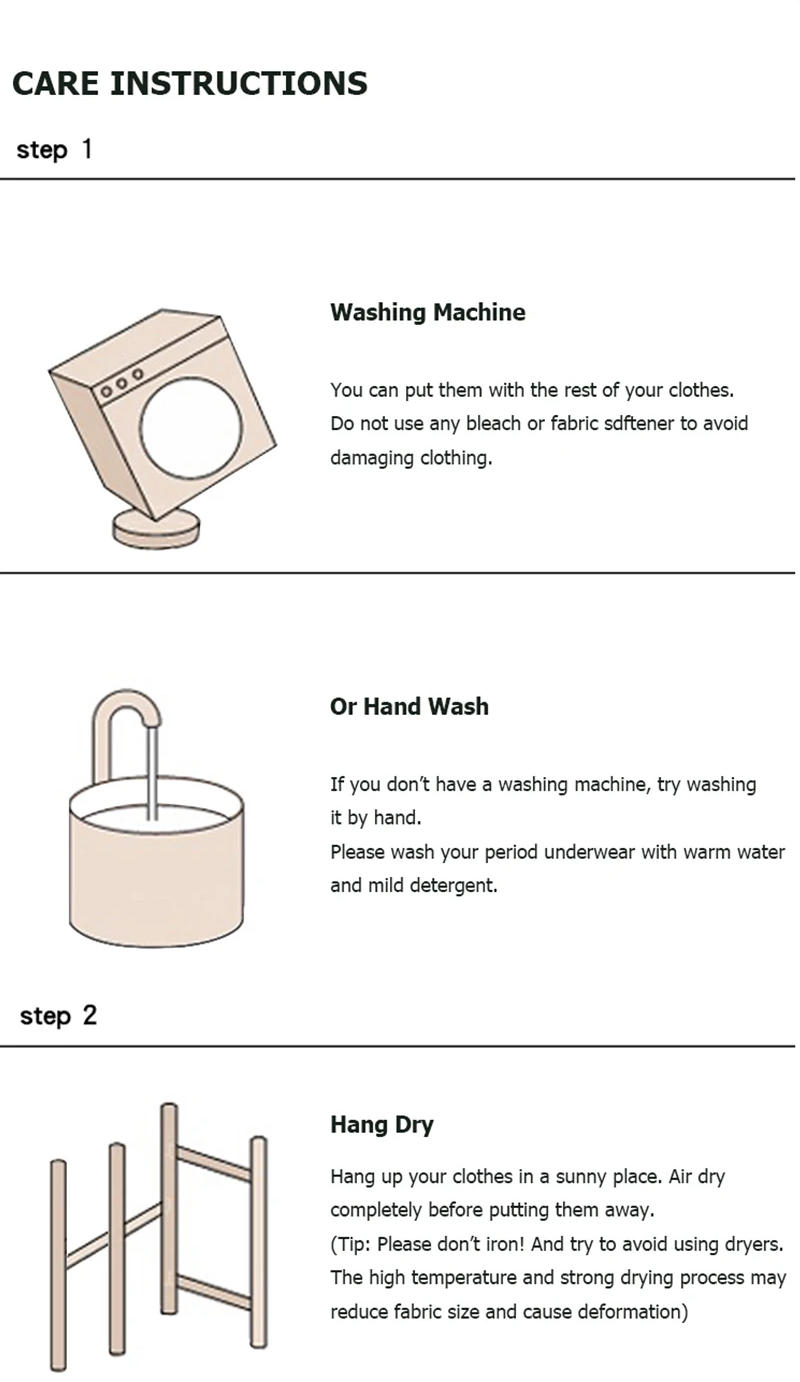 CARE INSTRUCTIONS

step 1

Washing Machine

You can put them with the rest of your clothes. Do not use any bleach or fabric sdftener to avoid damaging clothing.

Or Hand Wash

If you don't have a washing machine, try washing it by hand.
Please wash your period underwear with warm water and mild detergent.

step 2

Hang Dry

Hang up your clothes in a sunny place. Air dry completely before putting them away.
(Tip: Please don't iron! And try to avoid using dryers. The high temperature and strong drying process may reduce fabric size and cause deformation)